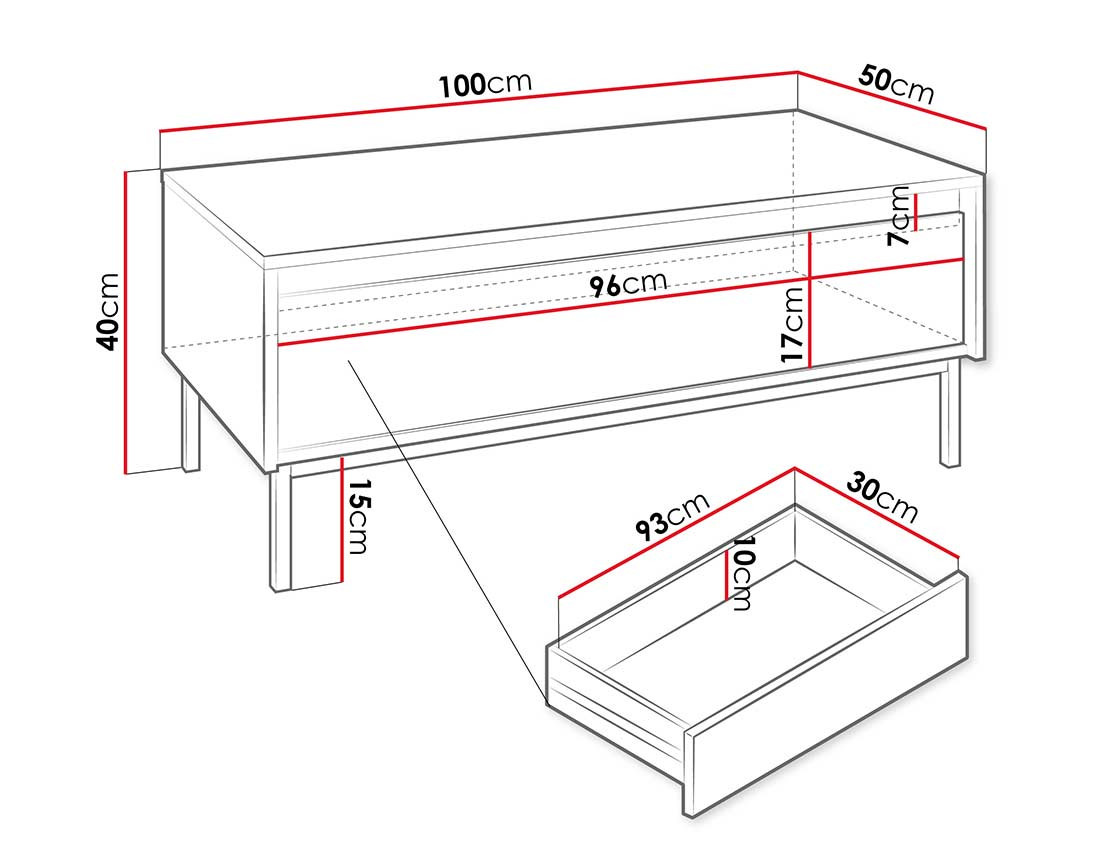 100cm
50cm
40cm
7cm
96cm
17cm
15cm
93cm
30cm
10cm