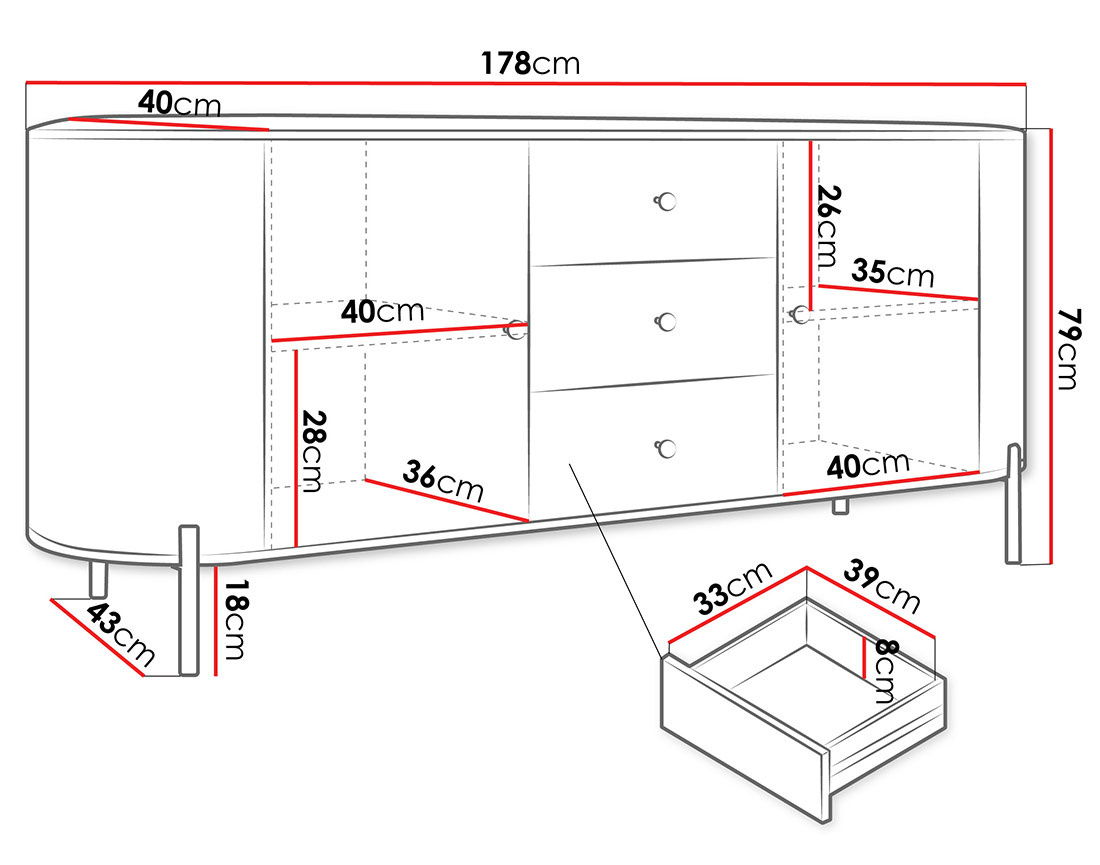 178cm
40cm
26cm
35cm
40cm
79cm
28cm
36cm
40cm
43cm
18cm
33cm
39cm
8cm